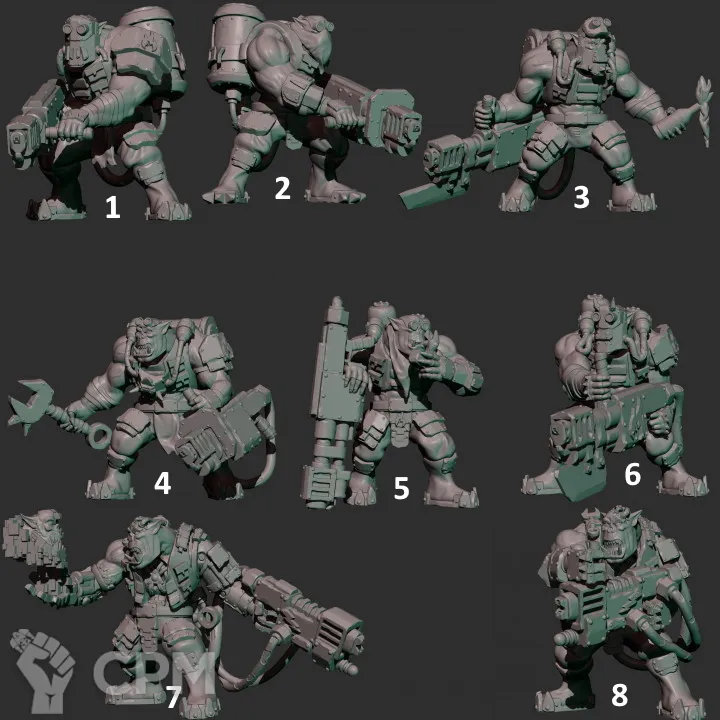 1
2
3
4
5
6
CPM
7
8