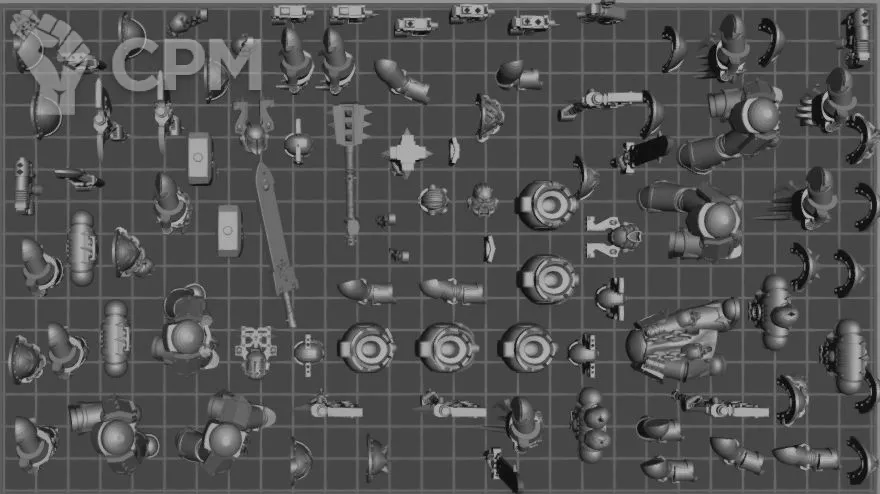 CPM