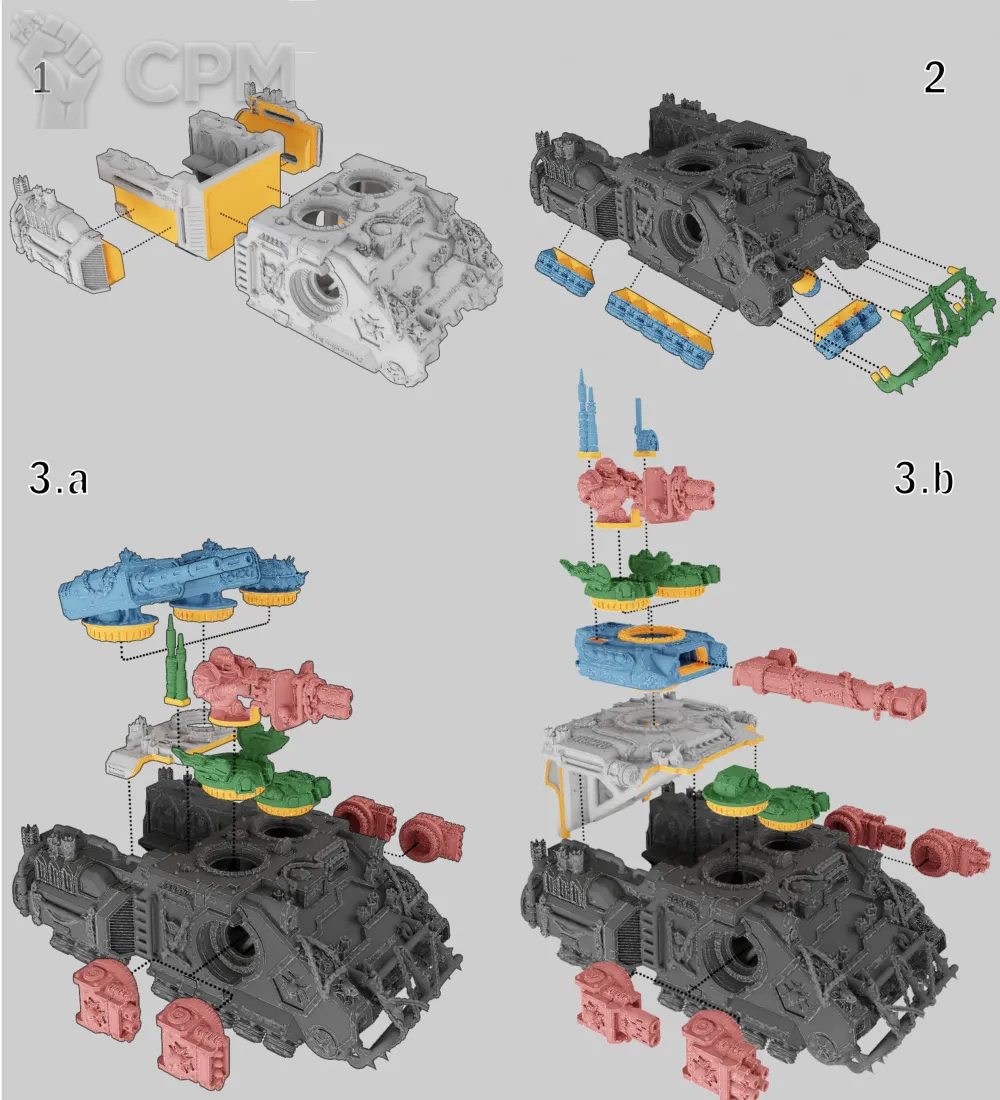 CPM

1

2

3.a

3.b