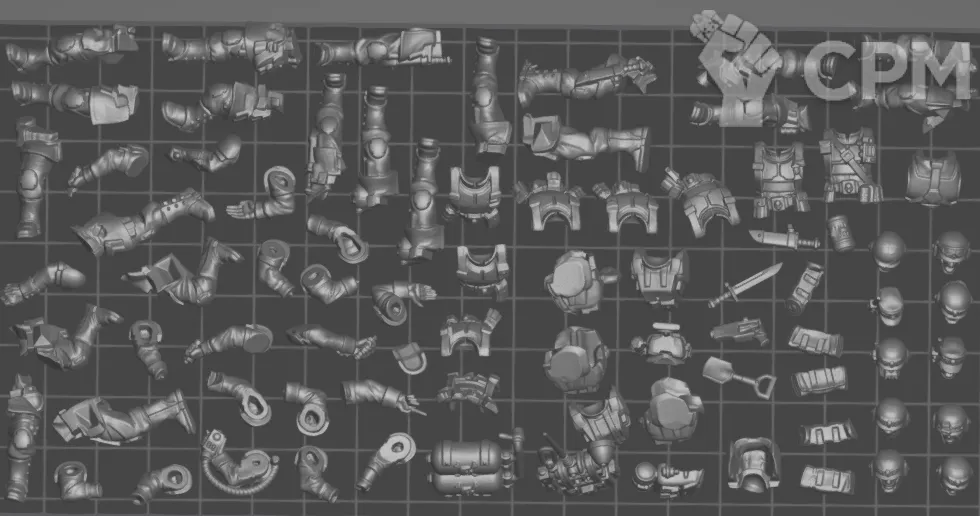 CPM