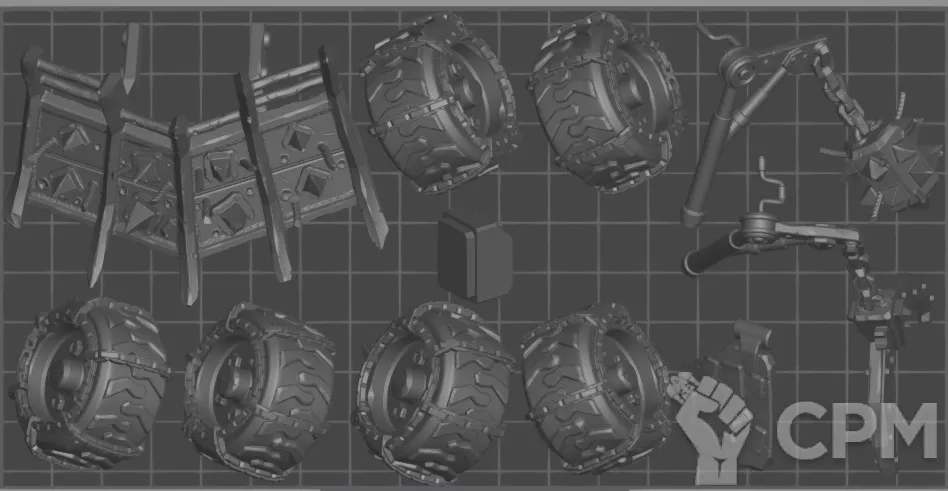 CPM