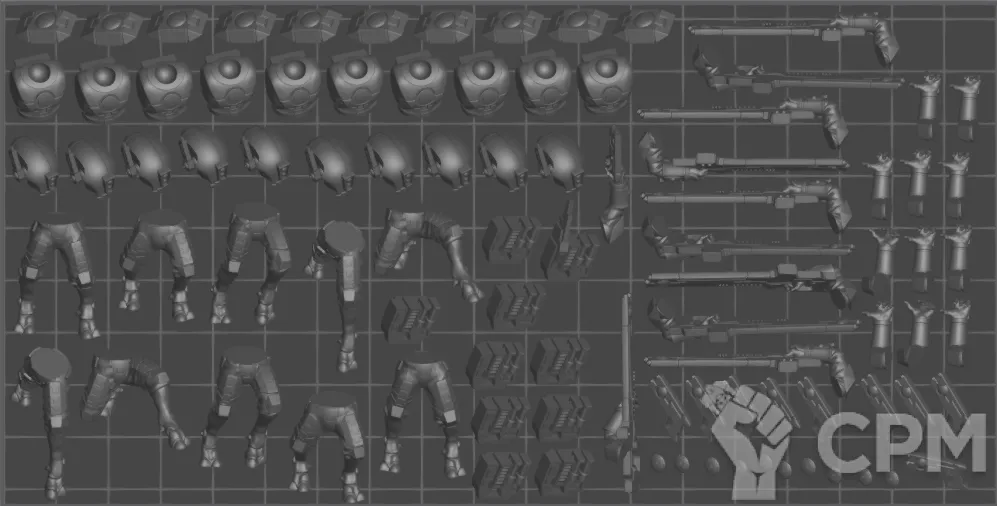 CPM