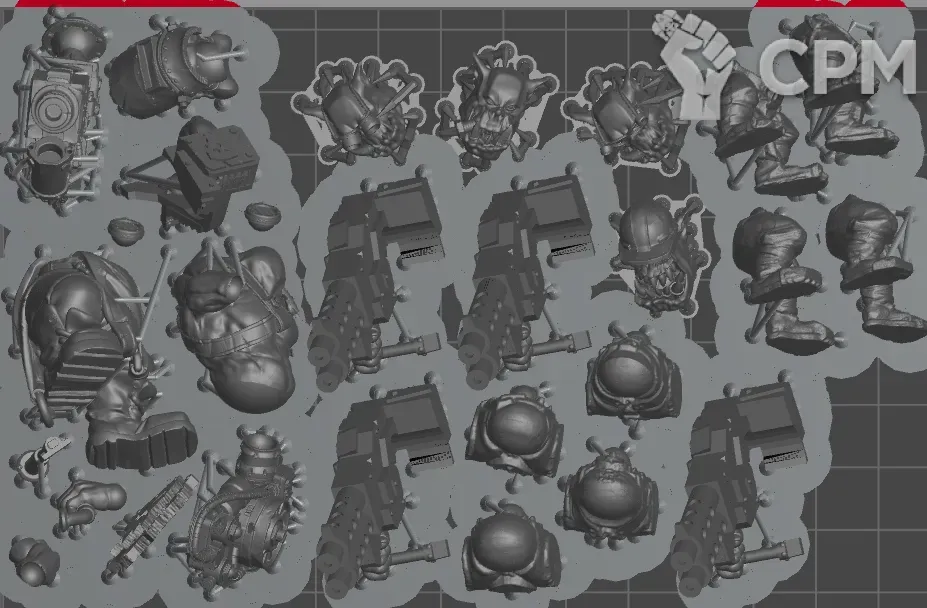 CPM