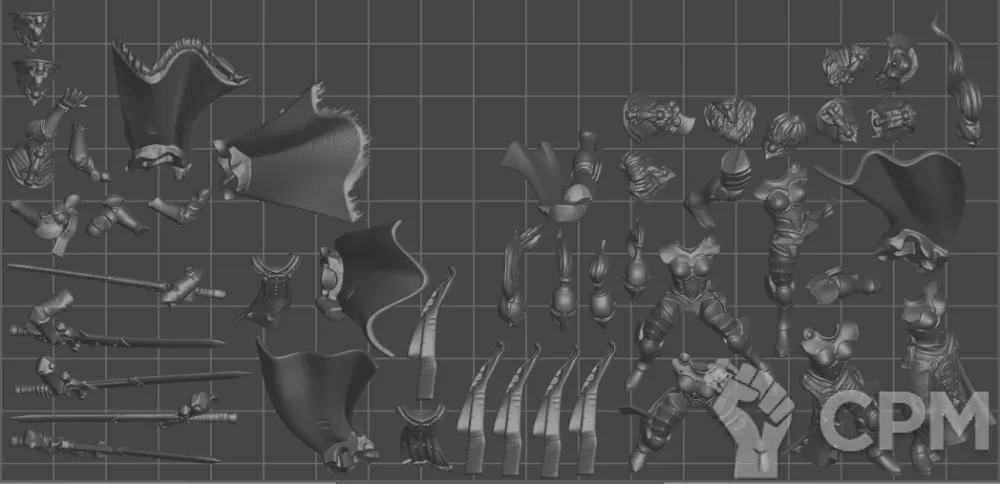 CPM