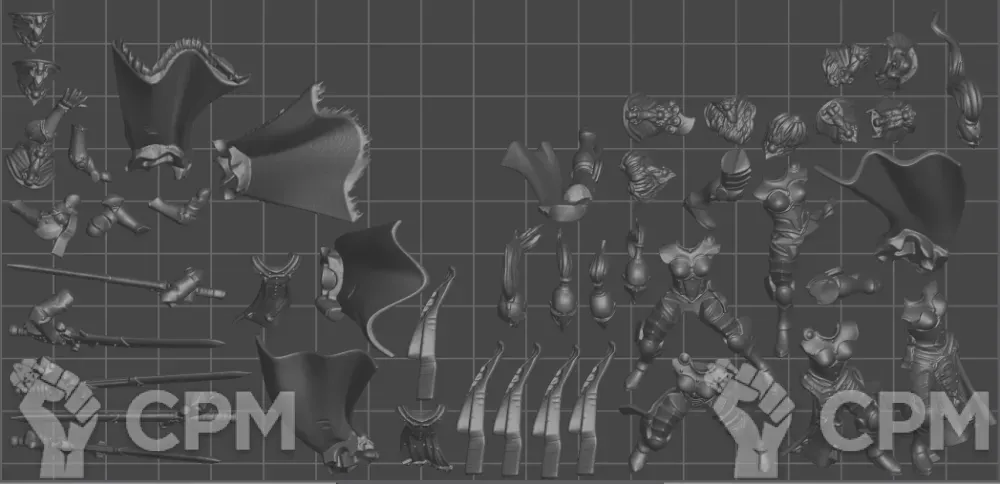 CPM

CPM