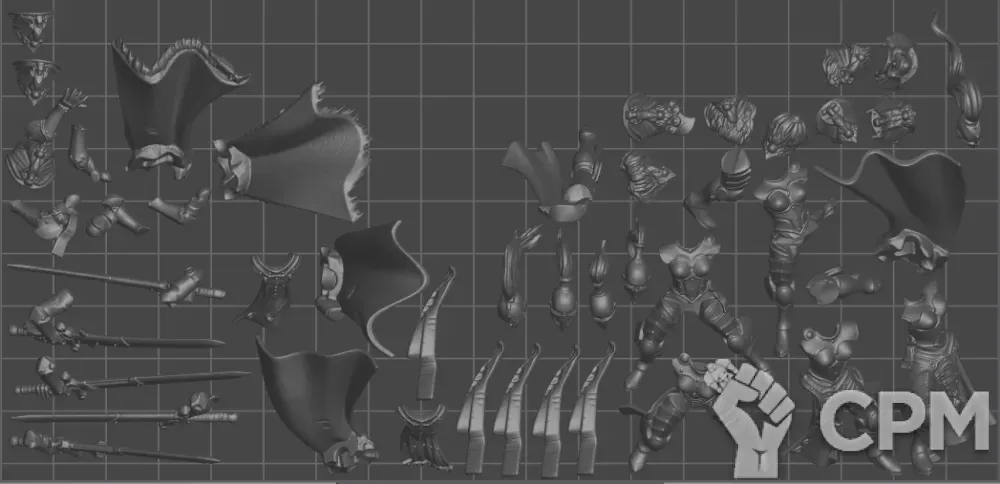 CPM