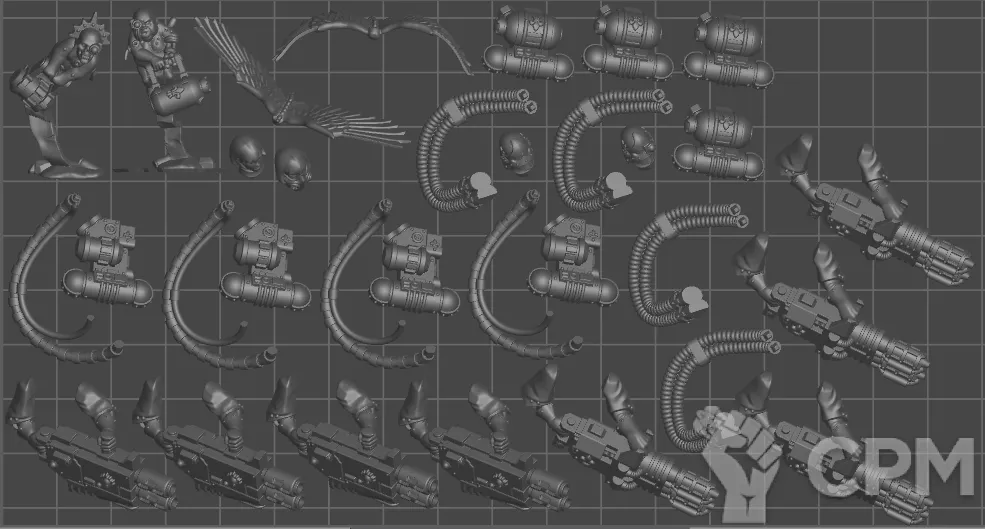 CPM