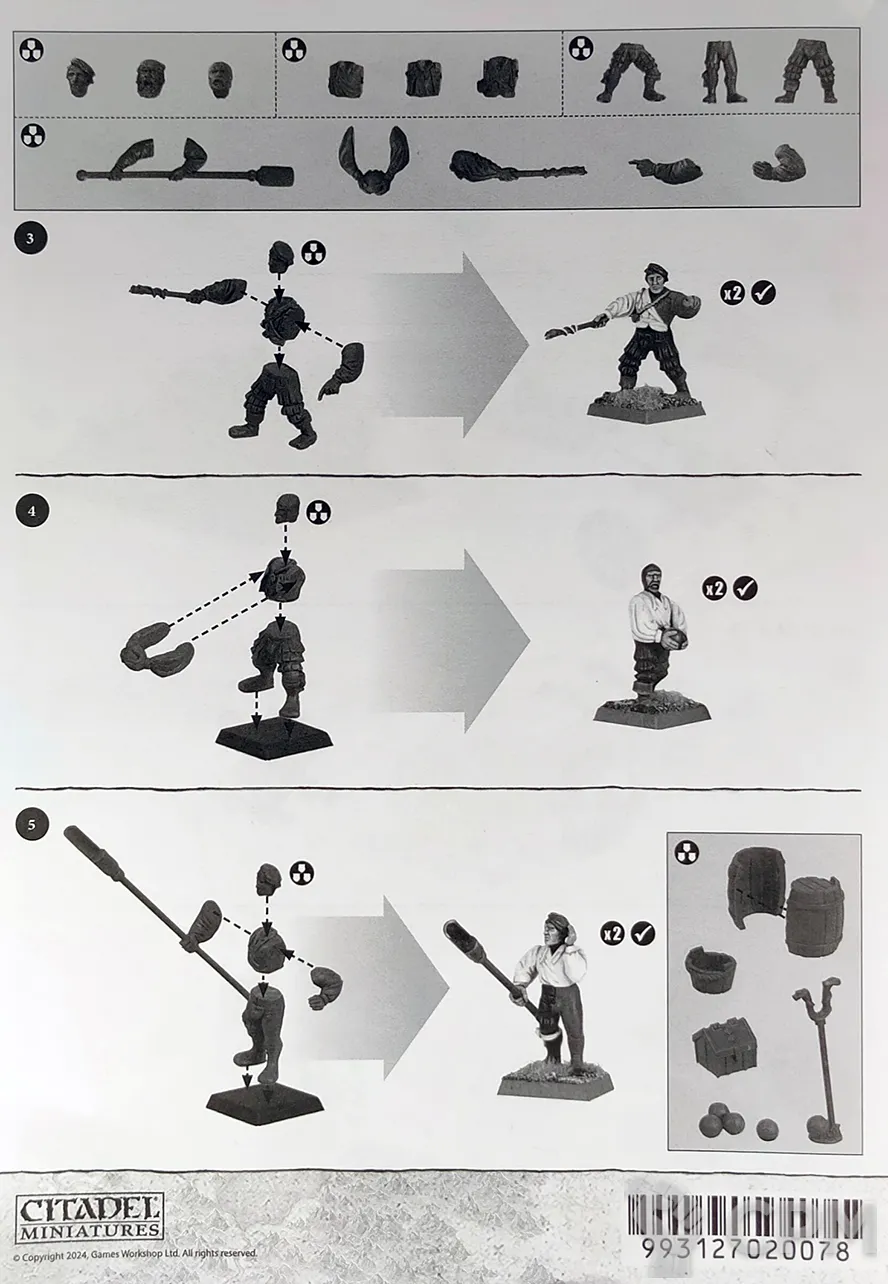 3

x2

4

x2

5

x2

CITADEL MINIATURES

© Copyright 2024, Games Workshop Ltd. All rights reserved.

993127020078