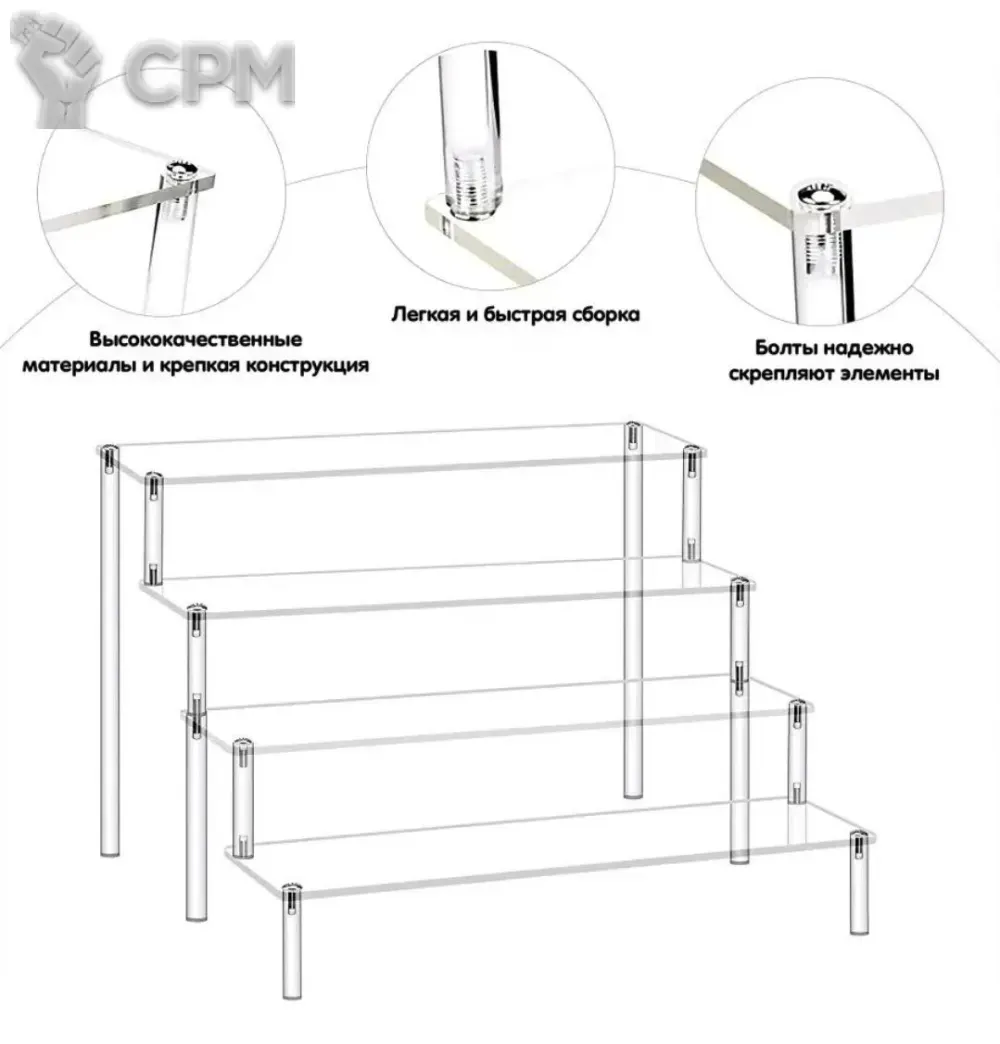 CPM

Высококачественные материалы и крепкая конструкция

Легкая и быстрая сборка

Болты надежно скрепляют элементы