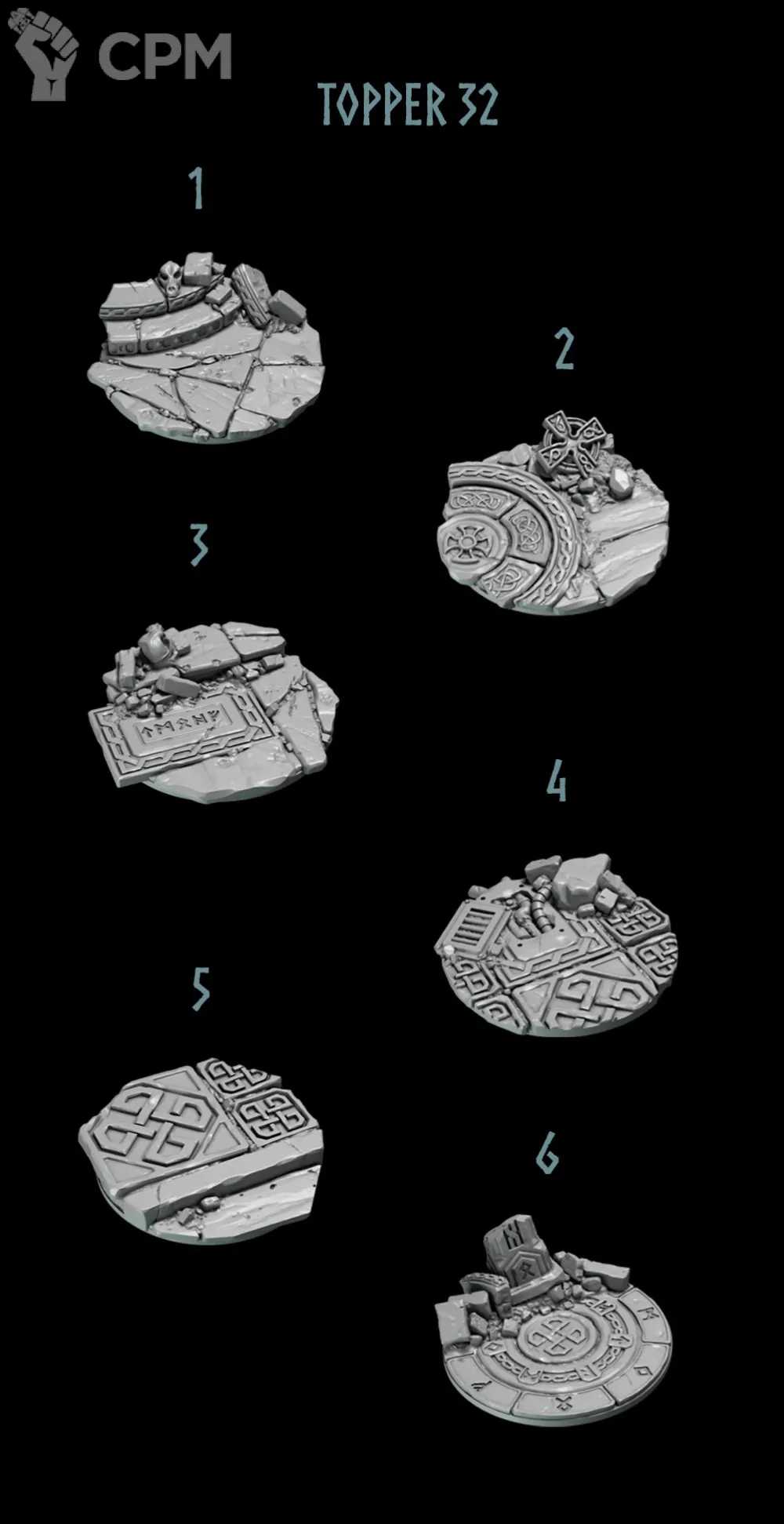 CPM

TOPPER 32

1

2

3

4

5

6