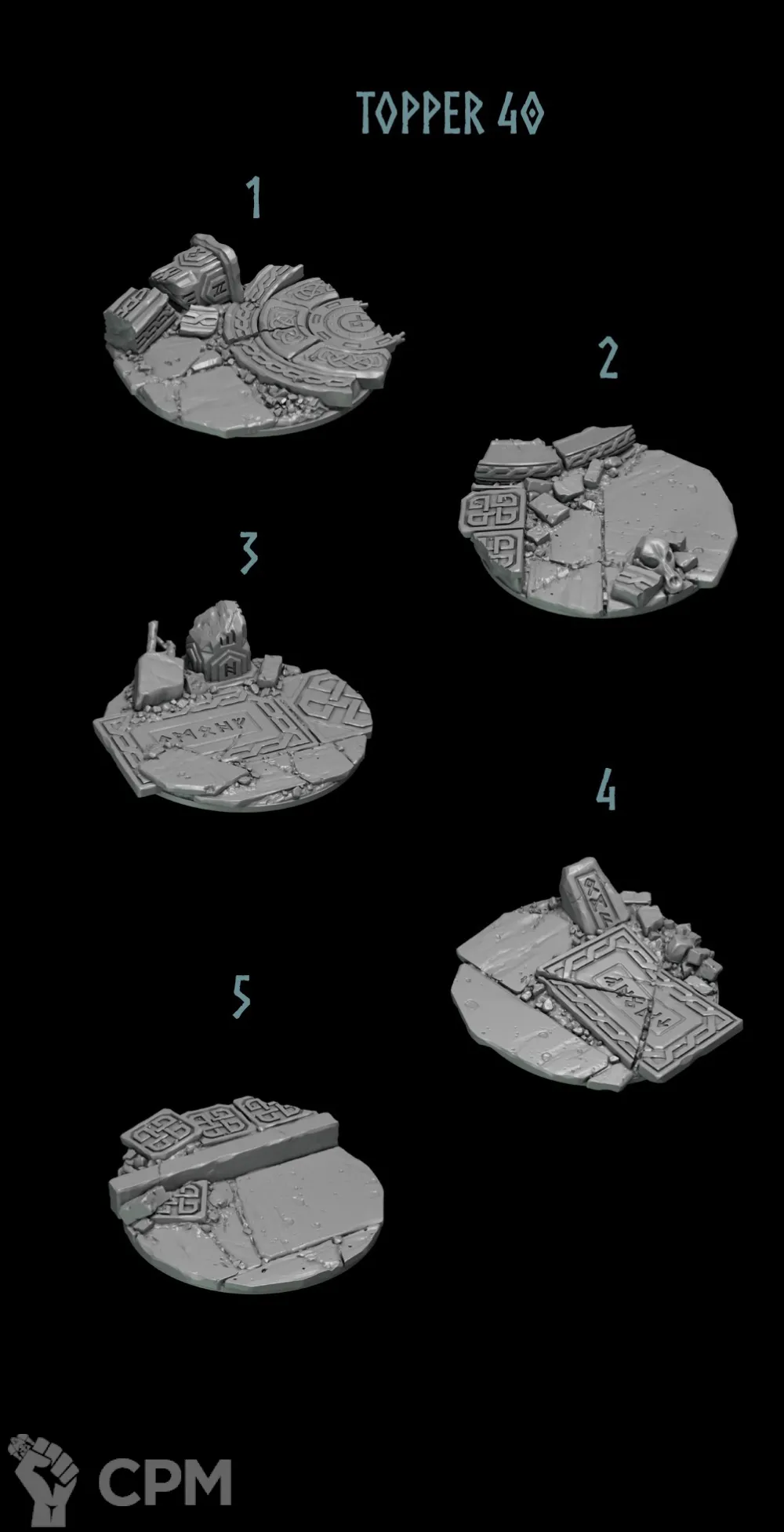 TOPPER 40

1

2

3

4

5

CPM