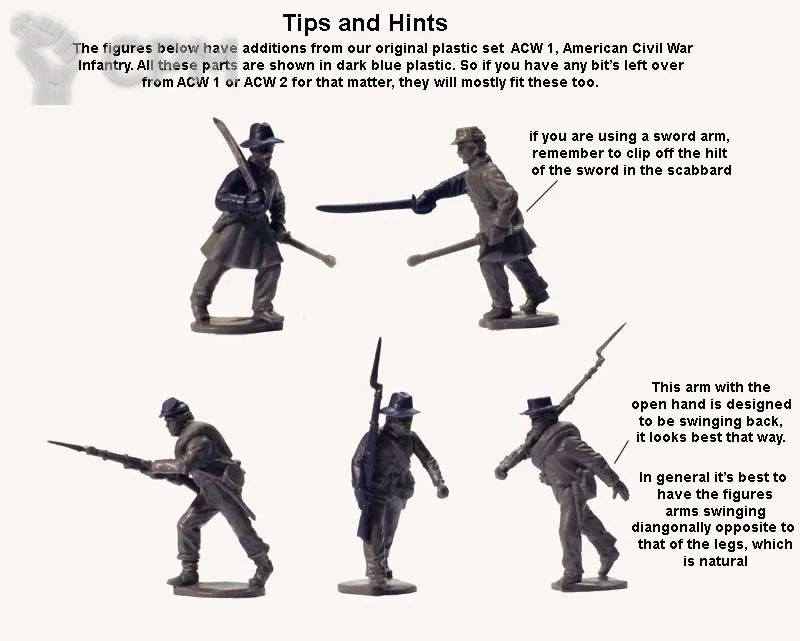 Tips and Hints

The figures below have additions from our original plastic set ACW 1, American Civil War Infantry. All these parts are shown in dark blue plastic. So if you have any bit's left over from ACW 1 or ACW 2 for that matter, they will mostly fit these too.

if you are using a sword arm, remember to clip off the hilt of the sword in the scabbard

This arm with the open hand is designed to be swinging back, it looks best that way.

In general it's best to have the figures arms swinging diangonally opposite to that of the legs, which is natural