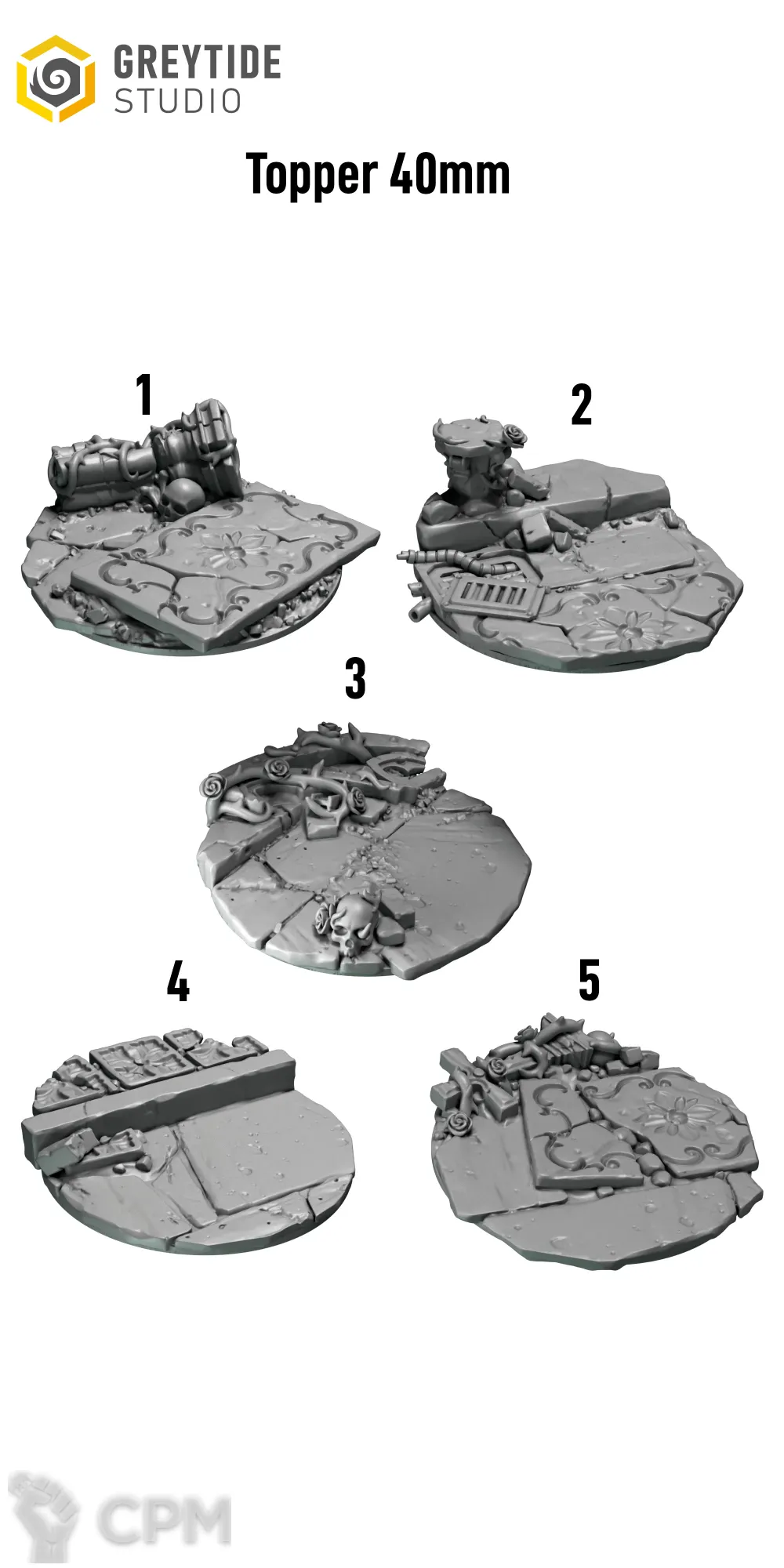 GREYTIDE
STUDIO

Topper 40mm

1

2

3

4

5

CPM