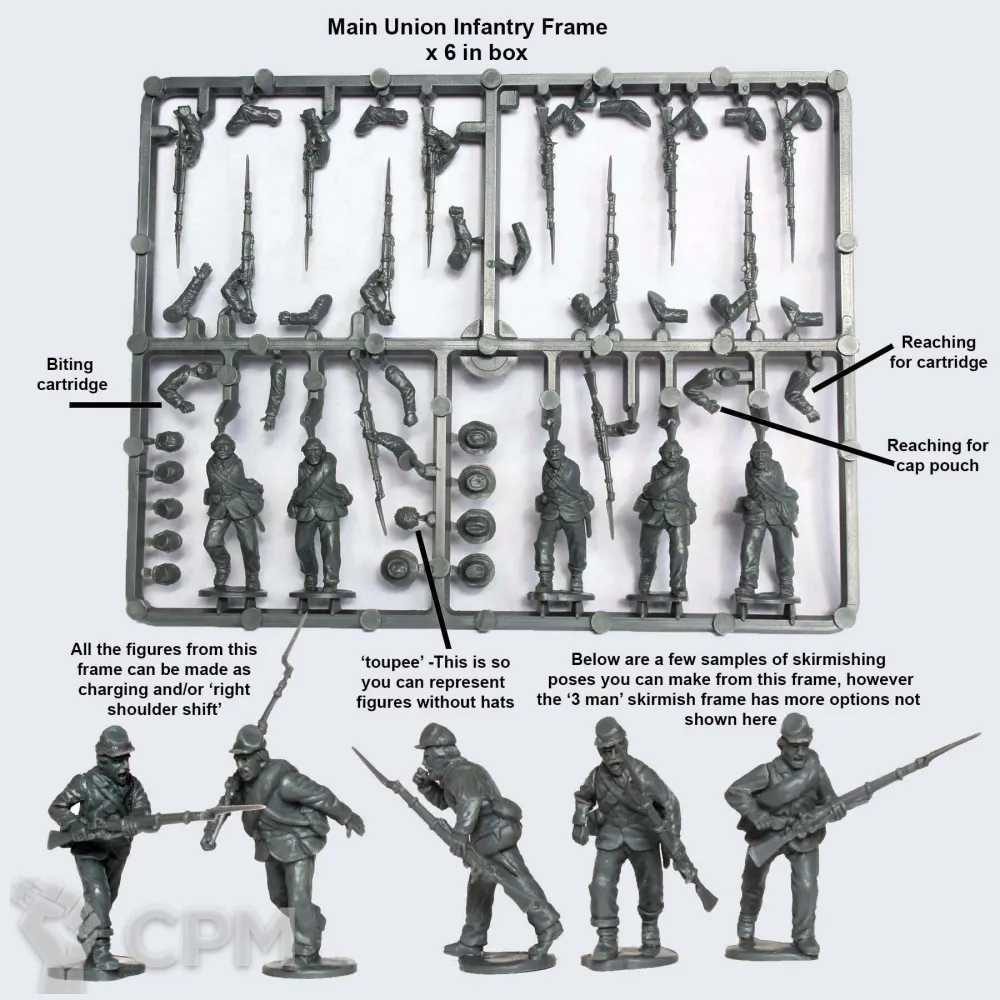 Main Union Infantry Frame
x 6 in box

Biting cartridge

Reaching for cartridge

Reaching for cap pouch

All the figures from this frame can be made as charging and/or 'right shoulder shift'

'toupee' -This is so you can represent figures without hats

Below are a few samples of skirmishing poses you can make from this frame, however the '3 man' skirmish frame has more options not shown here

CPM