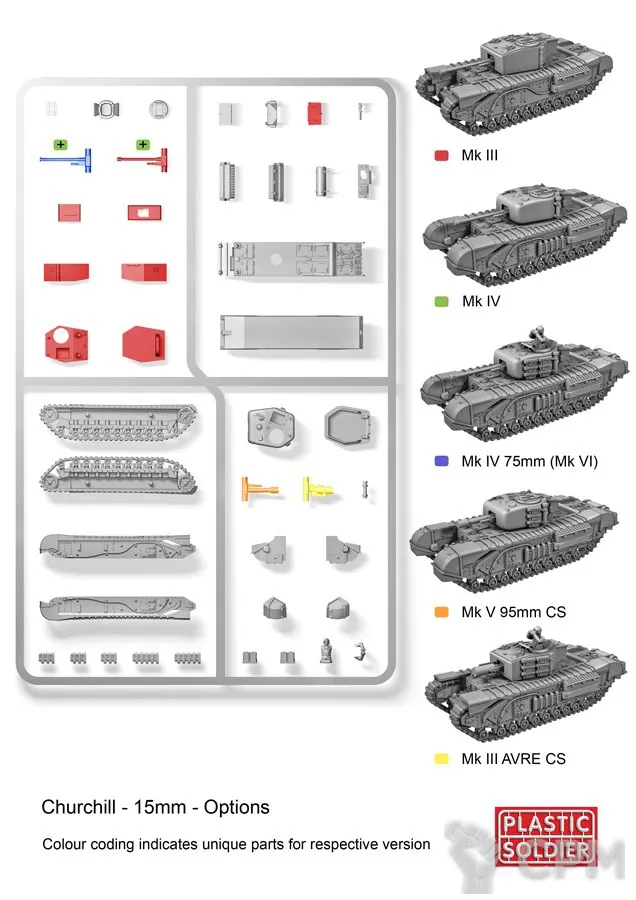 Mk III

Mk IV

Mk IV 75mm (Mk VI)

Mk V 95mm CS

Mk III AVRE CS

Churchill - 15mm - Options

Colour coding indicates unique parts for respective version

PLASTIC SOLDIER

CPM