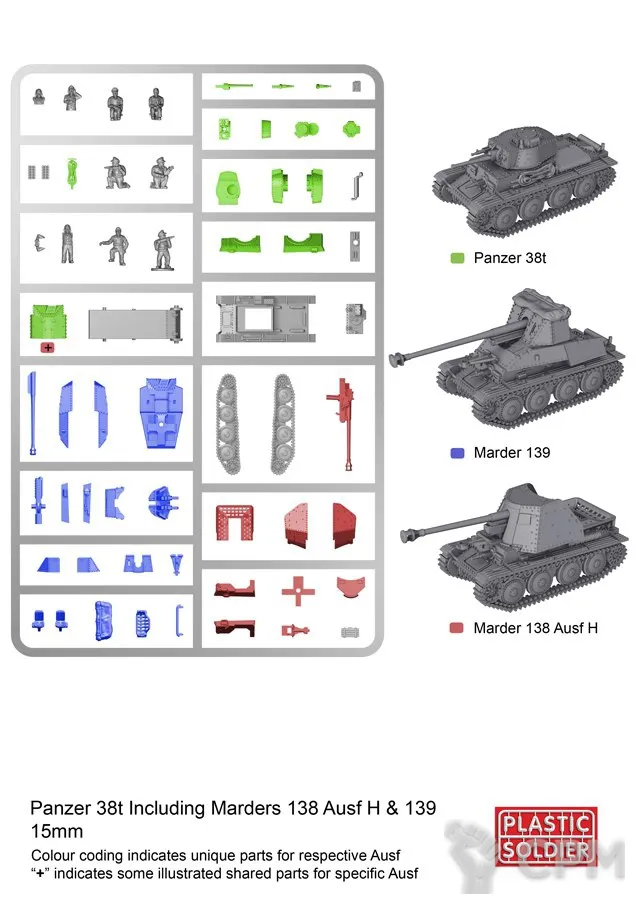 +

Panzer 38t

Marder 139

Marder 138 Ausf H

Panzer 38t Including Marders 138 Ausf H & 139
15mm
Colour coding indicates unique parts for respective Ausf
"+" indicates some illustrated shared parts for specific Ausf

PLASTIC SOLDIER

CPM